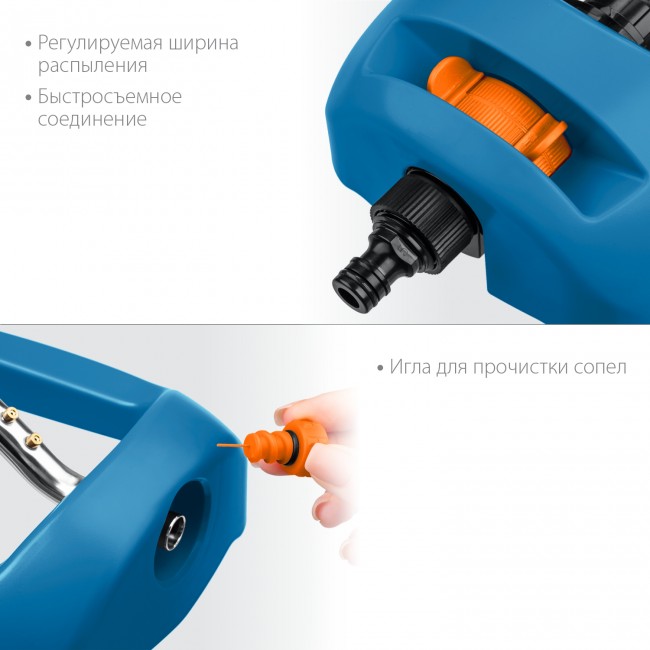 • Регулируемая ширина распыления

• Быстросъемное соединение

• Игла для прочистки сопел